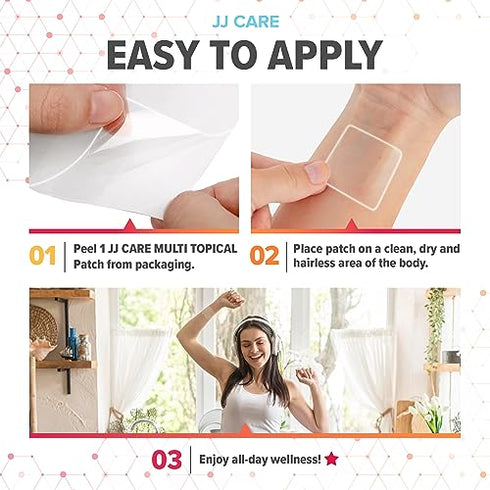 JJ CARE
EASY TO APPLY

01 Peel 1 JJ CARE MULTI TOPICAL Patch from packaging.

02 Place patch on a clean, dry and hairless area of the body.

03 Enjoy all-day wellness!