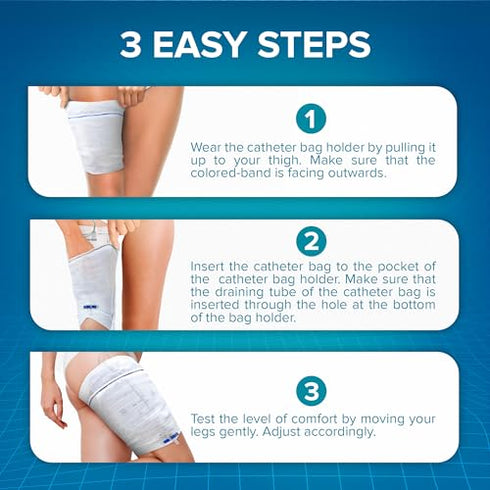 3 EASY STEPS

1

Wear the catheter bag holder by pulling it up to your thigh. Make sure that the colored-band is facing outwards.

2

Insert the catheter bag to the pocket of the catheter bag holder. Make sure that the draining tube of the catheter bag is inserted through the hole at the bottom of the bag holder.

3

Test the level of comfort by moving your legs gently. Adjust accordingly.