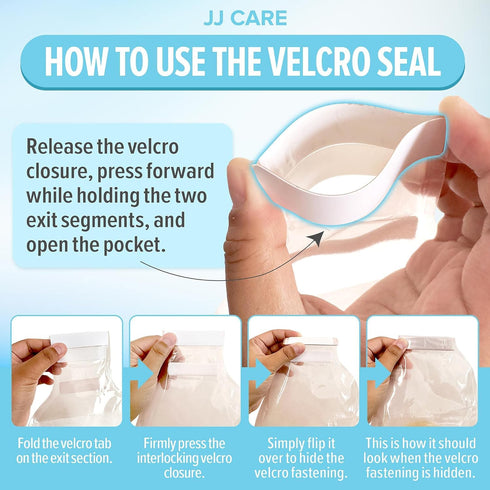 JJ CARE

HOW TO USE THE VELCRO SEAL

Release the velcro closure, press forward while holding the two exit segments, and open the pocket.

Fold the velcro tab on the exit section.

Firmly press the interlocking velcro closure.

Simply flip it over to hide the velcro fastening.

This is how it should look when the velcro fastening is hidden.