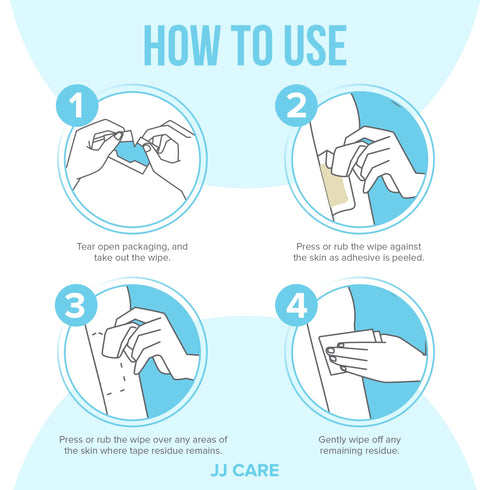 HOW TO USE

1

Tear open packaging, and take out the wipe.

2

Press or rub the wipe against the skin as adhesive is peeled.

3

Press or rub the wipe over any areas of the skin where tape residue remains.

4

Gently wipe off any remaining residue.

JJ CARE