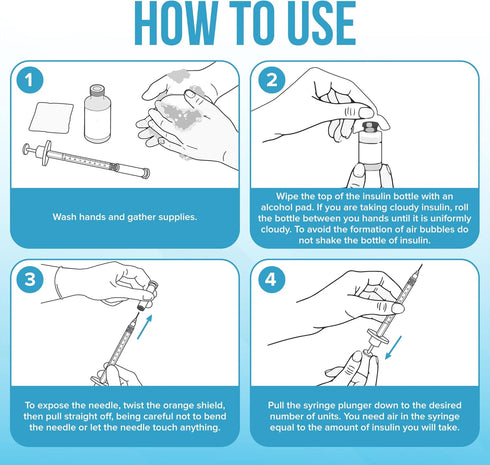 HOW TO USE

1

Wash hands and gather supplies.

2

Wipe the top of the insulin bottle with an alcohol pad. If you are taking cloudy insulin, roll the bottle between you hands until it is uniformly cloudy. To avoid the formation of air bubbles do not shake the bottle of insulin.

3

To expose the needle, twist the orange shield, then pull straight off, being careful not to bend the needle or let the needle touch anything.

4

Pull the syringe plunger down to the desired number of units. You need air in the syringe equal to the amount of insulin you will take.