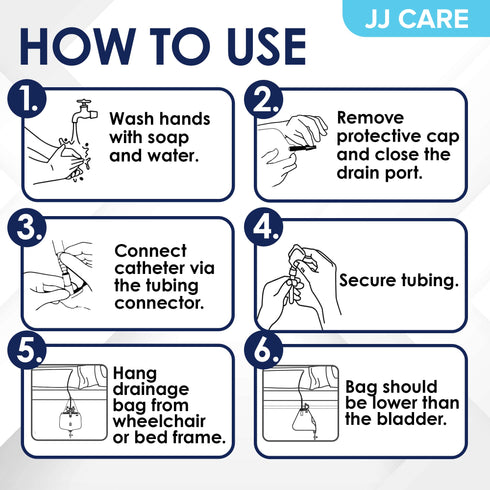 JJ CARE

HOW TO USE

1. Wash hands with soap and water.

2. Remove protective cap and close the drain port.

3. Connect catheter via the tubing connector.

4. Secure tubing.

5. Hang drainage bag from wheelchair or bed frame.

6. Bag should be lower than the bladder.