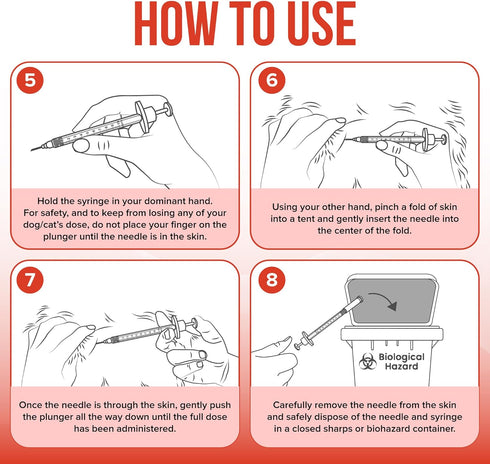 HOW TO USE

5

Hold the syringe in your dominant hand. For safety, and to keep from losing any of your dog/cat's dose, do not place your finger on the plunger until the needle is in the skin.

6

Using your other hand, pinch a fold of skin into a tent and gently insert the needle into the center of the fold.

7

Once the needle is through the skin, gently push the plunger all the way down until the full dose has been administered.

8

Biological Hazard

Carefully remove the needle from the skin and safely dispose of the needle and syringe in a closed sharps or biohazard container.