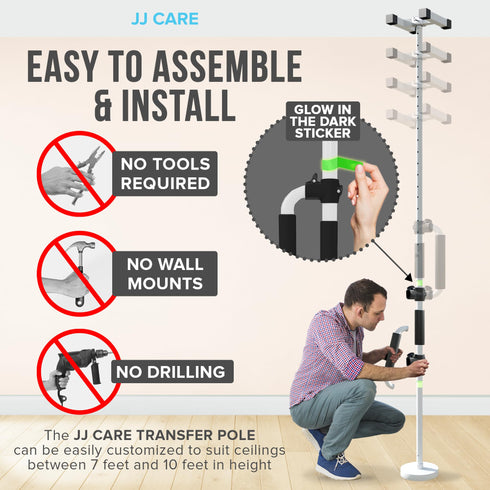 JJ CARE

EASY TO ASSEMBLE & INSTALL

GLOW IN THE DARK STICKER

NO TOOLS REQUIRED

NO WALL MOUNTS

NO DRILLING

The JJ CARE TRANSFER POLE can be easily customized to suit ceilings between 7 feet and 10 feet in height