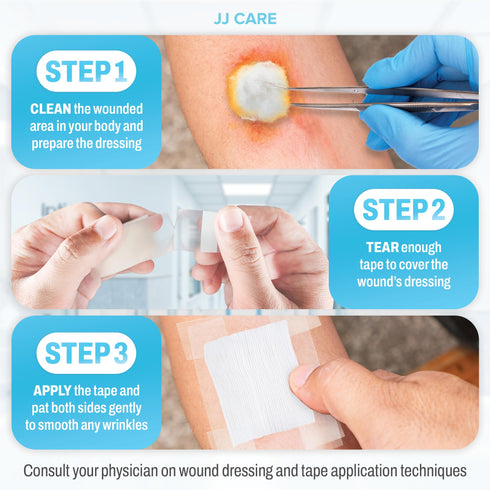 JJ CARE

STEP 1

CLEAN the wounded area in your body and prepare the dressing

STEP 2

TEAR enough tape to cover the wound's dressing

STEP 3

APPLY the tape and pat both sides gently to smooth any wrinkles

Consult your physician on wound dressing and tape application techniques