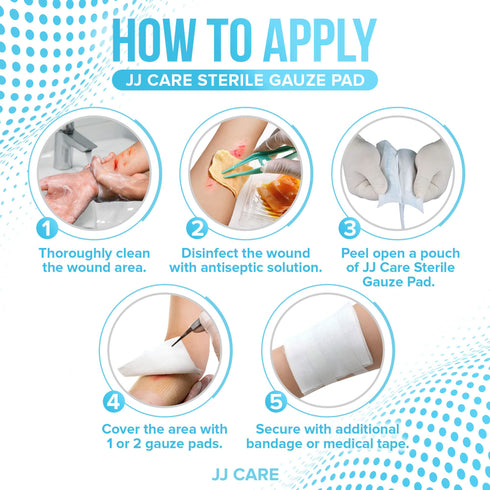 HOW TO APPLY
JJ CARE STERILE GAUZE PAD

1
Thoroughly clean the wound area.

2
Disinfect the wound with antiseptic solution.

3
Peel open a pouch of JJ Care Sterile Gauze Pad.

4
Cover the area with 1 or 2 gauze pads.

5
Secure with additional bandage or medical tape.

JJ CARE