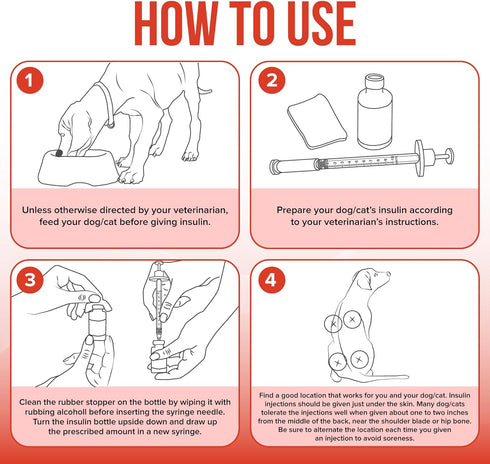 HOW TO USE

1

Unless otherwise directed by your veterinarian, feed your dog/cat before giving insulin.

2

Prepare your dog/cat's insulin according to your veterinarian's instructions.

3

Clean the rubber stopper on the bottle by wiping it with rubbing alcoholl before inserting the syringe needle. Turn the insulin bottle upside down and draw up the prescribed amount in a new syringe.

4

Find a good location that works for you and your dog/cat. Insulin injections should be given just under the skin. Many dog/cats tolerate the injections well when given about one to two inches from the middle of the back, near the shoulder blade or hip bone. Be sure to alternate the location each time you given an injection to avoid soreness.