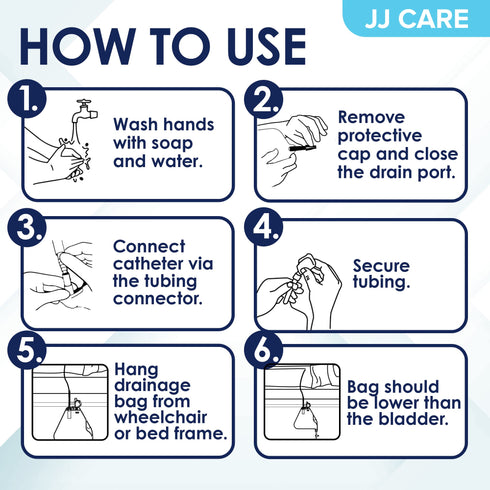 JJ CARE

HOW TO USE

1. Wash hands with soap and water.

2. Remove protective cap and close the drain port.

3. Connect catheter via the tubing connector.

4. Secure tubing.

5. Hang drainage bag from wheelchair or bed frame.

6. Bag should be lower than the bladder.