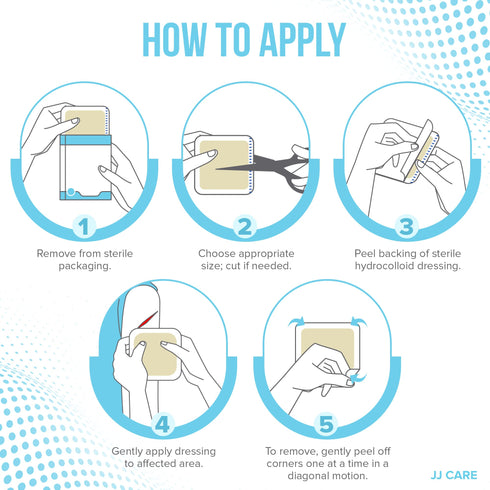 HOW TO APPLY

1
Remove from sterile packaging.

2
Choose appropriate size; cut if needed.

3
Peel backing of sterile hydrocolloid dressing.

4
Gently apply dressing to affected area.

5
To remove, gently peel off corners one at a time in a diagonal motion.

JJ CARE