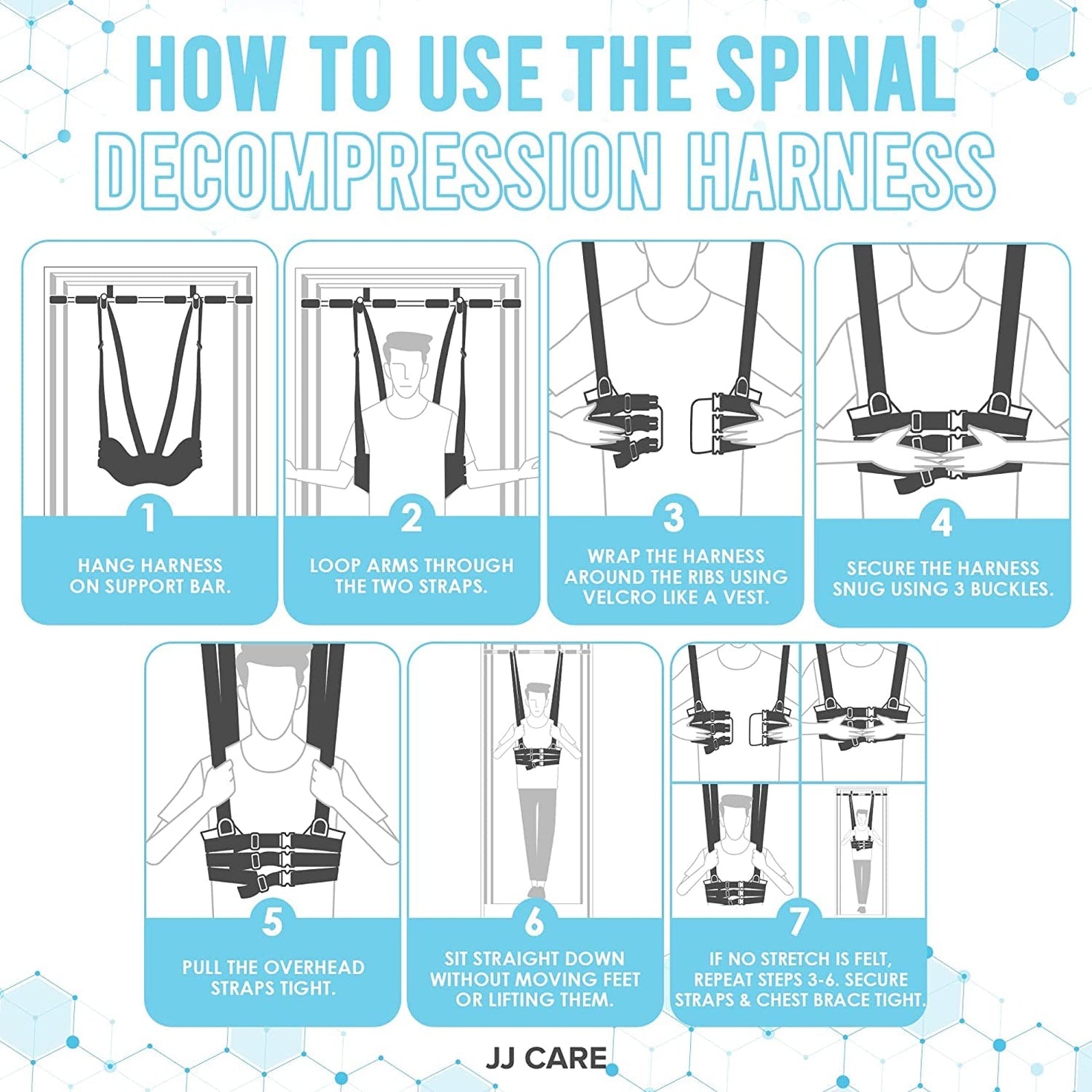 HOW TO USE THE SPINAL DECOMPRESSION HARNESS

1
HANG HARNESS ON SUPPORT BAR.

2
LOOP ARMS THROUGH THE TWO STRAPS.

3
WRAP THE HARNESS AROUND THE RIBS USING VELCRO LIKE A VEST.

4
SECURE THE HARNESS SNUG USING 3 BUCKLES.

5
PULL THE OVERHEAD STRAPS TIGHT.

6
SIT STRAIGHT DOWN WITHOUT MOVING FEET OR LIFTING THEM.

7
IF NO STRETCH IS FELT, REPEAT STEPS 3-6. SECURE STRAPS & CHEST BRACE TIGHT.

JJ CARE