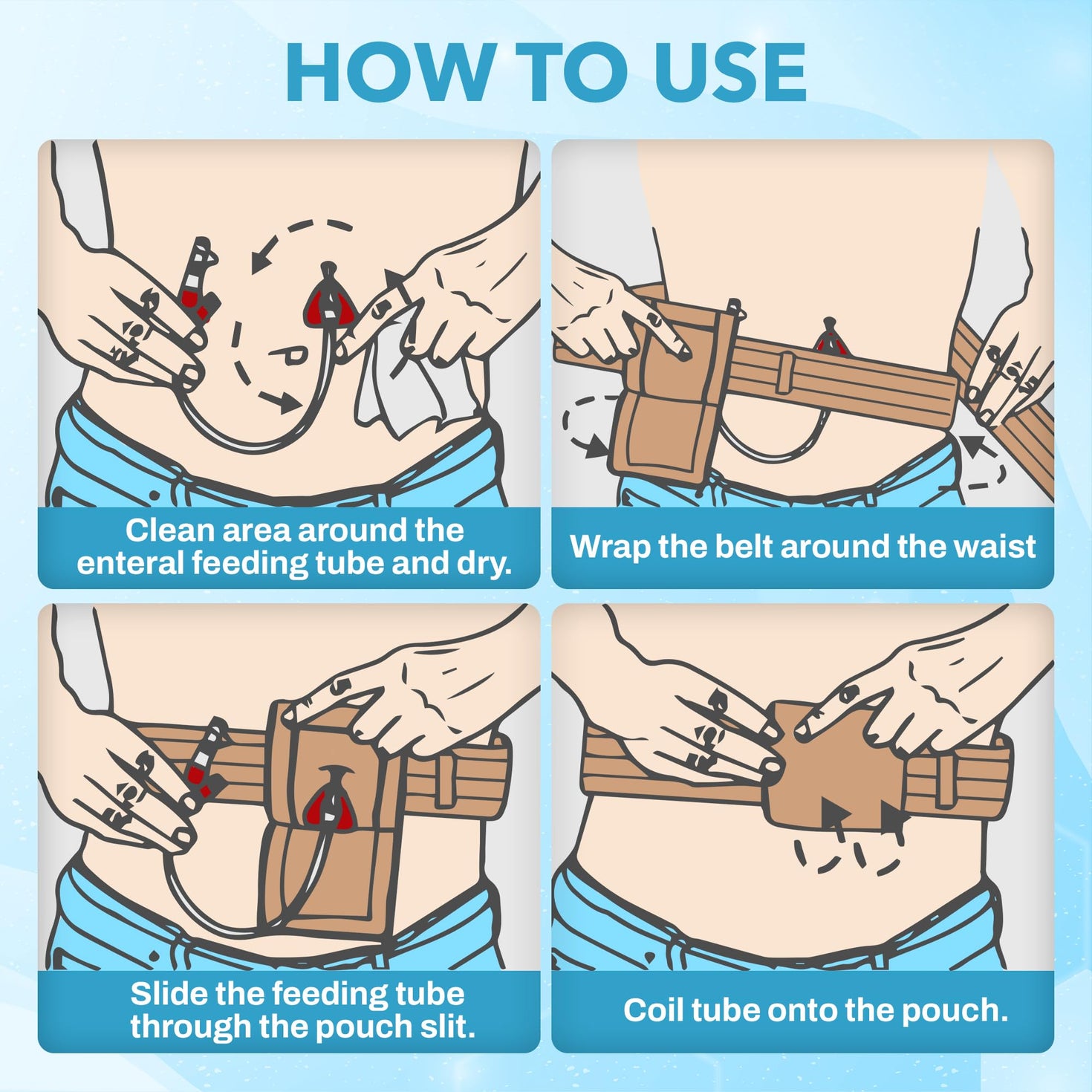 HOW TO USE

Clean area around the enteral feeding tube and dry.

Wrap the belt around the waist

Slide the feeding tube through the pouch slit.

Coil tube onto the pouch.